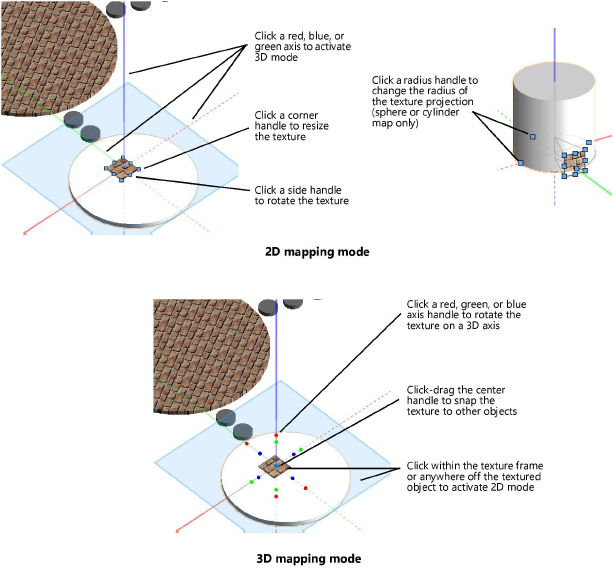 Click a red, blue, or green axis to activate 3D mode

Click a corner handle to resize the texture

Click a side handle to rotate the texture

Click a radius handle to change the radius of the texture projection (sphere or cylinder map only)

2D mapping mode

Click a red, green, or blue axis handle to rotate the texture on a 3D axis

Click-drag the center handle to snap the texture to other objects

Click within the texture frame or anywhere off the textured object to activate 2D mode

3D mapping mode