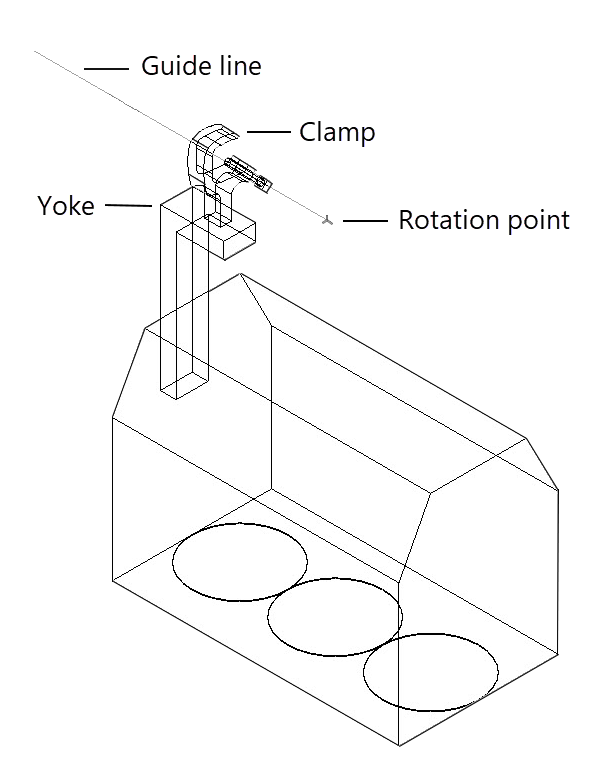 Guide line

Clamp

Yoke

Rotation point